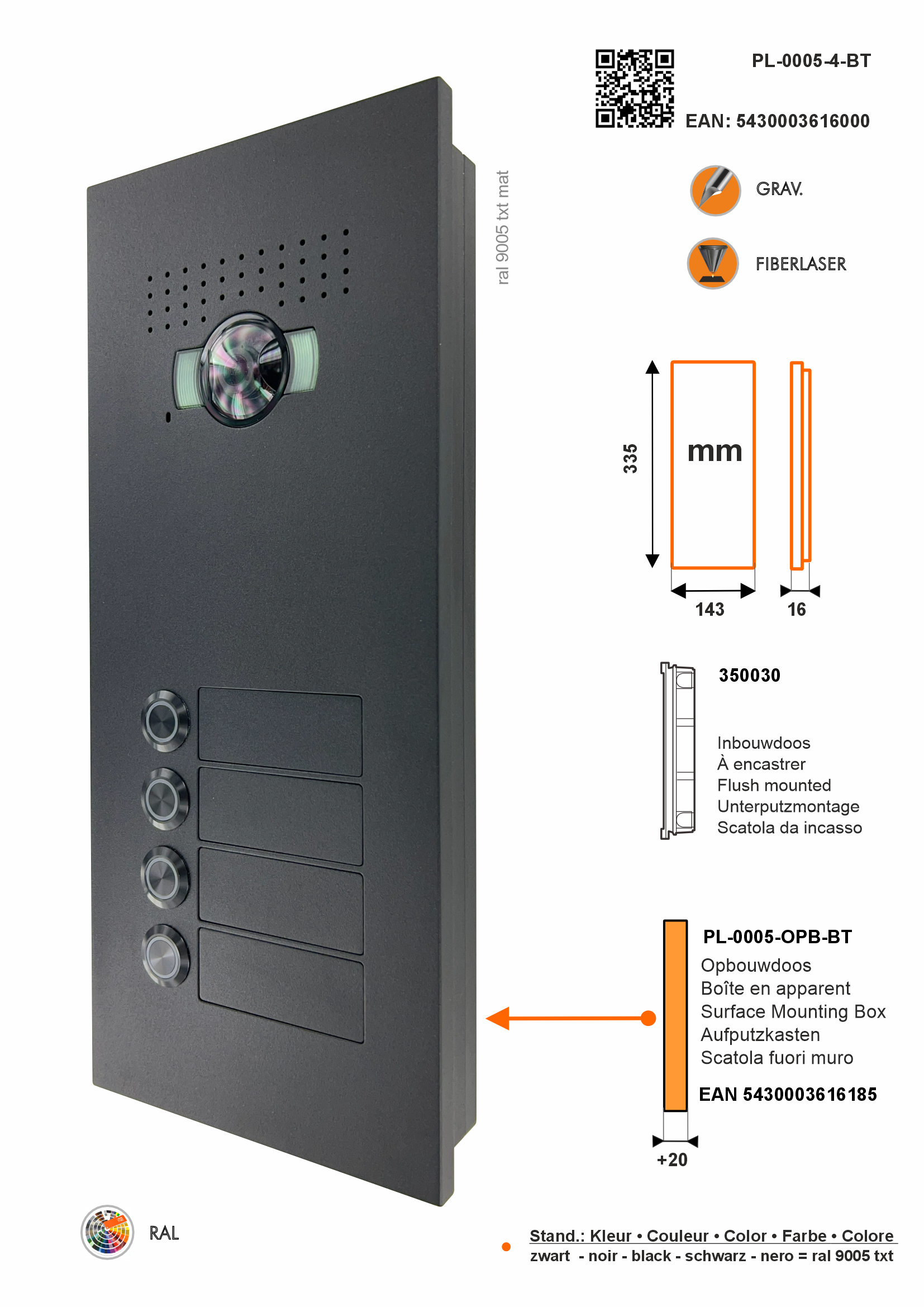 PL-0005-4-BT

EAN: 5430003616000

ral 9005 txt mat

GRAV.

FIBERLASER

335

mm

143

16

350030

Inbouwdoos
À encastrer
Flush mounted
Unterputzmontage
Scatola da incasso

PL-0005-OPB-BT
Opbouwdoos
Boîte en apparent
Surface Mounting Box
Aufputzkasten
Scatola fuori muro

EAN 5430003616185

+20

RAL

Stand.: Kleur • Couleur • Color • Farbe • Colore
zwart - noir - black - schwarz - nero = ral 9005 txt